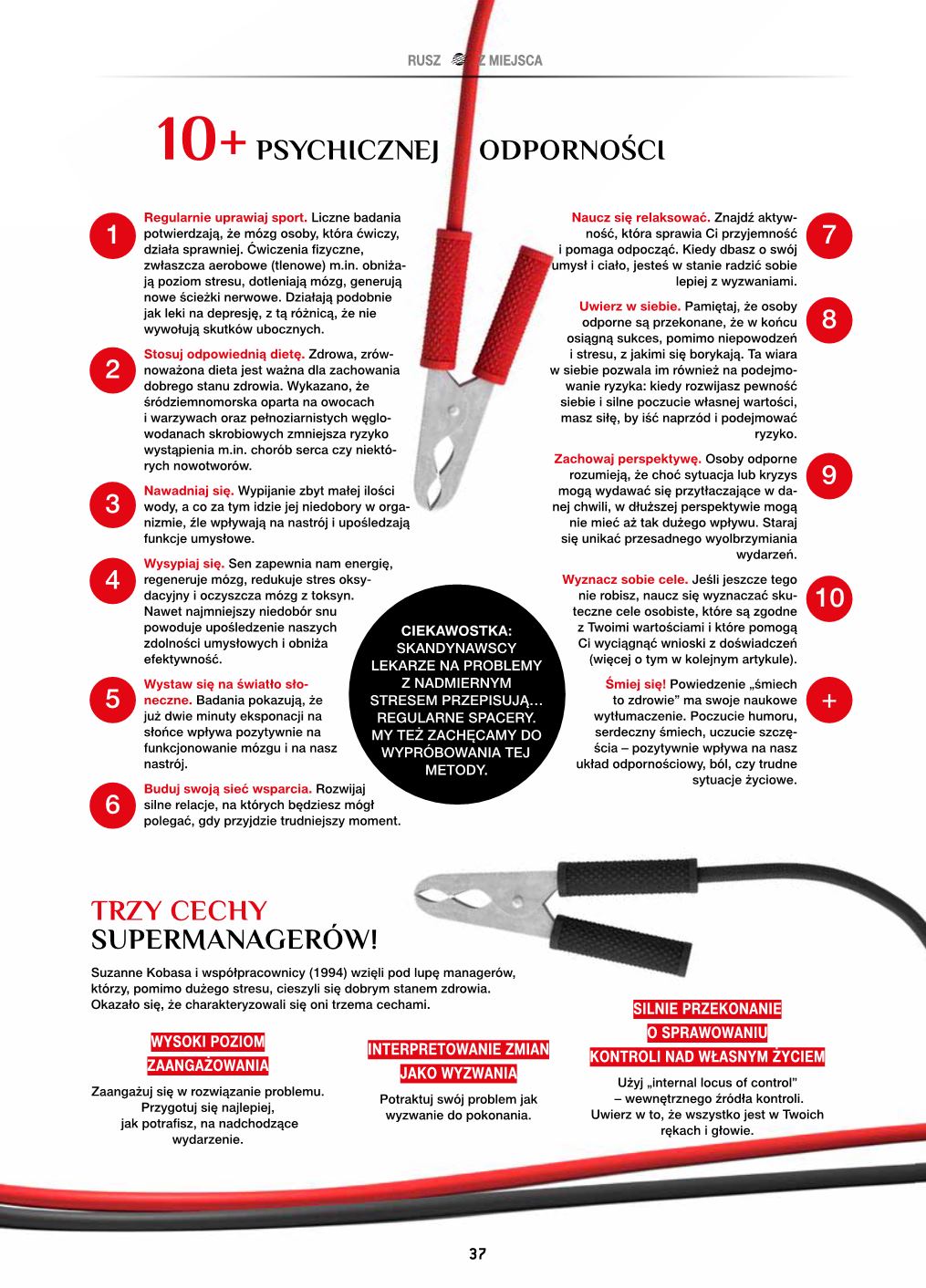 RUSZ Z MIEJSCA

10+ PSYCHICZNEJ ODPORNOŚCI

1 Regularnie uprawiaj sport. Liczne badania potwierdzają, że mózg osoby, która ćwiczy, działa sprawniej. Ćwiczenia fizyczne, zwłaszcza aerobowe (tlenowe) m.in. obniżają poziom stresu, dotleniają mózg, generują nowe ścieżki nerwowe. Działają podobnie jak leki na depresję, z tą różnicą, że nie wywołują skutków ubocznych.

2 Stosuj odpowiednią dietę. Zdrowa, zrównoważona dieta jest ważna dla zachowania dobrego stanu zdrowia. Wykazano, że śródziemnomorska oparta na owocach i warzywach oraz pełnoziarnistych węglowodanach skrobiowych zmniejsza ryzyko wystąpienia m.in. chorób serca czy niektórych nowotworów.

3 Nawadniaj się. Wypijanie zbyt małej ilości wody, a co za tym idzie jej niedobory w organizmie, źle wpływają na nastrój i upośledzają funkcje umysłowe.

4 Wysypiaj się. Sen zapewnia nam energię, regeneruje mózg, redukuje stres oksydacyjny i oczyszcza mózg z toksyn. Nawet najmniejszy niedobór snu powoduje upośledzenie naszych zdolności umysłowych i obniża efektywność.

5 Wystaw się na światło słoneczne. Badania pokazują, że już dwie minuty ekspozycji na słońce wpływa pozytywnie na funkcjonowanie mózgu i na nasz nastrój.

6 Buduj swoją sieć wsparcia. Rozwijaj silne relacje, na których będziesz mógł polegać, gdy przyjdzie trudniejszy moment.

CIEKAWOSTKA: SKANDYNAWSCY LEKARZE NA PROBLEMY Z NADMIERNYM STRESEM PRZEPISUJĄ… REGULARNE SPACERY. MY TEŻ ZACHĘCAMY DO WYPRÓBOWANIA TEJ METODY.

7 Naucz się relaksować. Znajdź aktywność, która sprawia Ci przyjemność i pomaga odpocząć. Kiedy dbasz o swój umysł i ciało, jesteś w stanie radzić sobie lepiej z wyzwaniami.

8 Uwierz w siebie. Pamiętaj, że osoby odporne są przekonane, że w końcu osiągną sukces, pomimo niepowodzeń i stresu, z jakimi się borykają. Ta wiara w siebie pozwala im również na podejmowanie ryzyka: kiedy rozwijasz pewność siebie i silne poczucie własnej wartości, masz siłę, by iść naprzód i podejmować ryzyko.

9 Zachowaj perspektywę. Osoby odporne rozumieją, że choć sytuacja lub kryzys mogą wydawać się przytłaczające w danej chwili, w dłuższej perspektywie mogą nie mieć aż tak dużego wpływu. Staraj się unikać przesadnego wyolbrzymiania wydarzeń.

10 Wyznacz sobie cele. Jeśli jeszcze tego nie robisz, naucz się wyznaczać skuteczne cele osobiste, które są zgodne z Twoimi wartościami i które pomogą Ci wyciągnąć wnioski z doświadczeń (więcej o tym w kolejnym artykule).

+ Śmiej się! Powiedzenie „śmiech to zdrowie” ma swoje naukowe wytłumaczenie. Poczucie humoru, serdeczny śmiech, uczucie szczęścia – pozytywnie wpływa na nasz układ odpornościowy, ból, czy trudne sytuacje życiowe.

TRZY CECHY SUPERMANAGERÓW!

Suzanne Kobasa i współpracownicy (1994) wzięli pod lupę managerów, którzy, pomimo dużego stresu, cieszyli się dobrym stanem zdrowia. Okazało się, że charakteryzowali się oni trzema cechami.

WYSOKI POZIOM ZAANGAŻOWANIA
Zaangażuj się w rozwiązanie problemu. Przygotuj się najlepiej, jak potrafisz, na nadchodzące wydarzenie.

INTERPRETOWANIE ZMIAN JAKO WYZWANIA
Potraktuj swój problem jak wyzwanie do pokonania.

SILNIE PRZEKONANIE O SPRAWOWANIU KONTROLI NAD WŁASNYM ŻYCIEM
Użyj „internal locus of control” – wewnętrznego źródła kontroli. Uwierz w to, że wszystko jest w Twoich rękach i głowie.

37